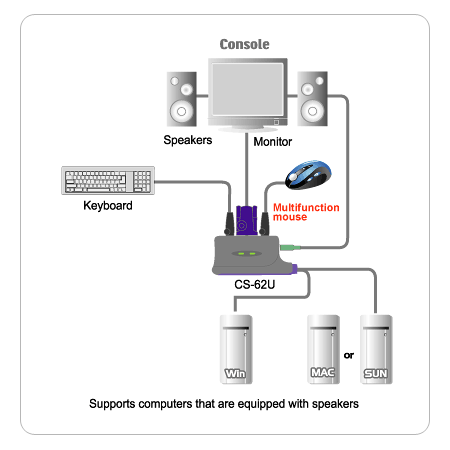 Console

Speakers

Monitor

Keyboard

Multifunction mouse

CS-62U

Win

MAC

or

SUN

Supports computers that are equipped with speakers